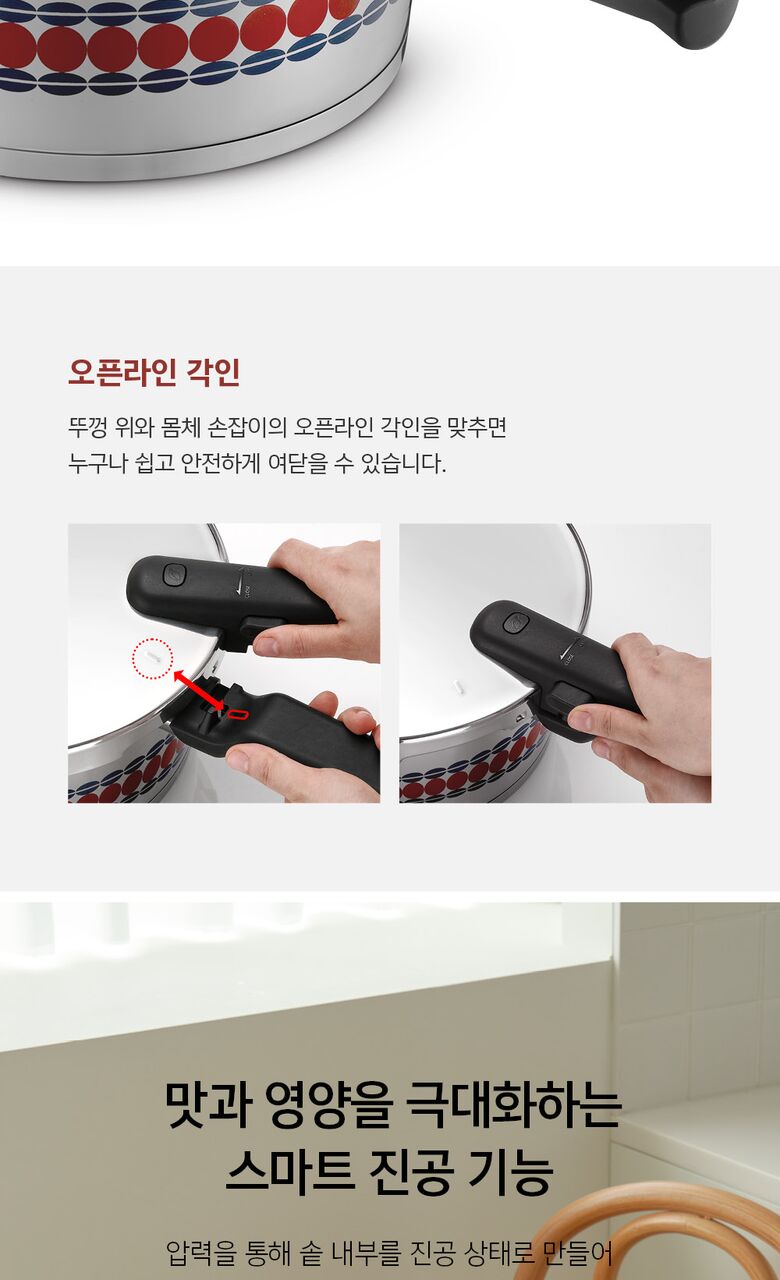 오픈라인 각인

뚜껑 위와 몸체 손잡이의 오픈라인 각인을 맞추면
누구나 쉽고 안전하게 여닫을 수 있습니다.

맛과 영양을 극대화하는
스마트 진공 기능

압력을 통해 솥 내부를 진공 상태로 만들어